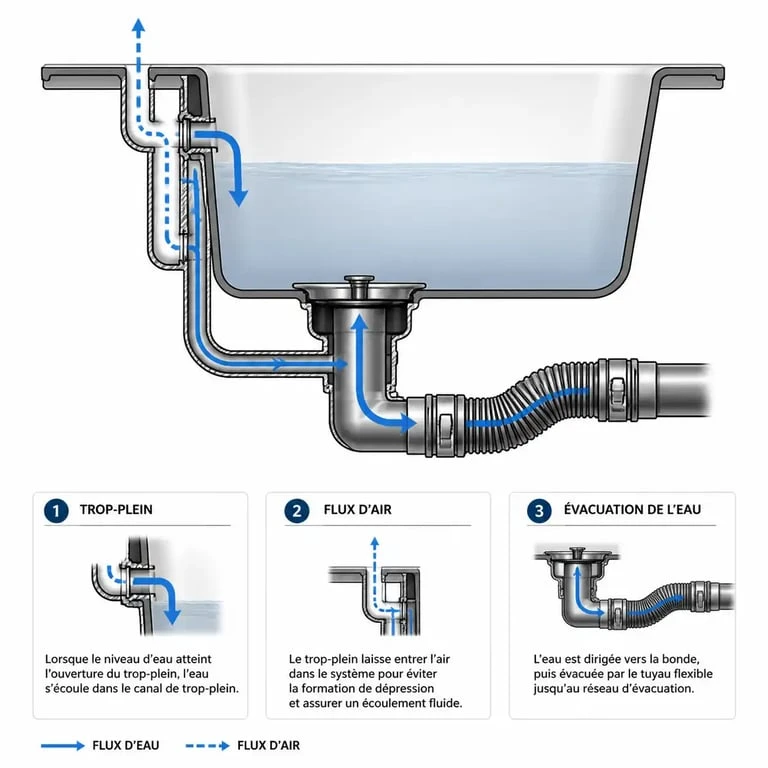 1 TROP-PLEIN

Lorsque le niveau d'eau atteint l'ouverture du trop-plein, l'eau s'écoule dans le canal de trop-plein.

2 FLUX D'AIR

Le trop-plein laisse entrer l'air dans le système pour éviter la formation de dépression et assurer un écoulement fluide.

3 ÉVACUATION DE L'EAU

L'eau est dirigée vers la bonde, puis évacuée par le tuyau flexible jusqu'au réseau d'évacuation.

FLUX D'EAU FLUX D'AIR